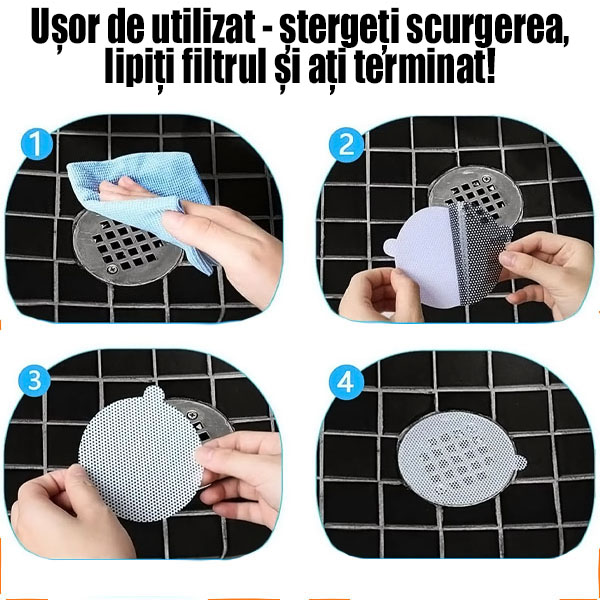 Ușor de utilizat - ștergeți scurgerea, lipiți filtrul și ați terminat!

1

2

3

4